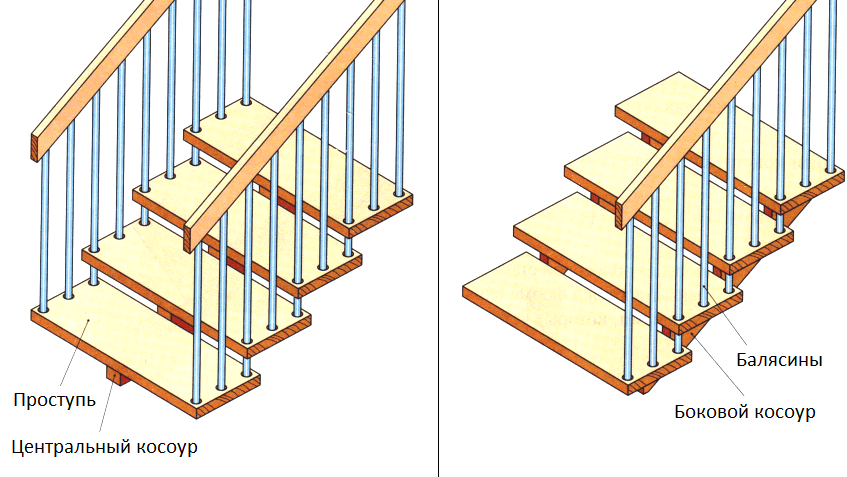 Проступь

Центральный косоур

Балясины

Боковой косоур