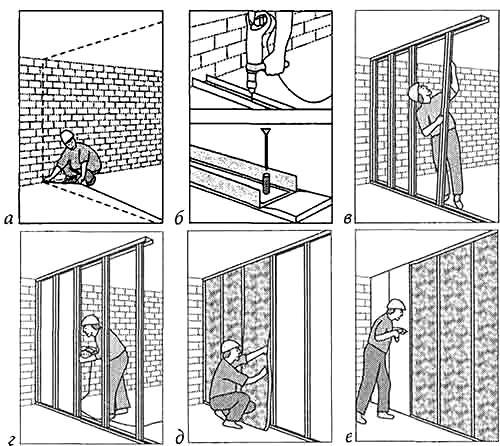 а
б
в
г
д
е