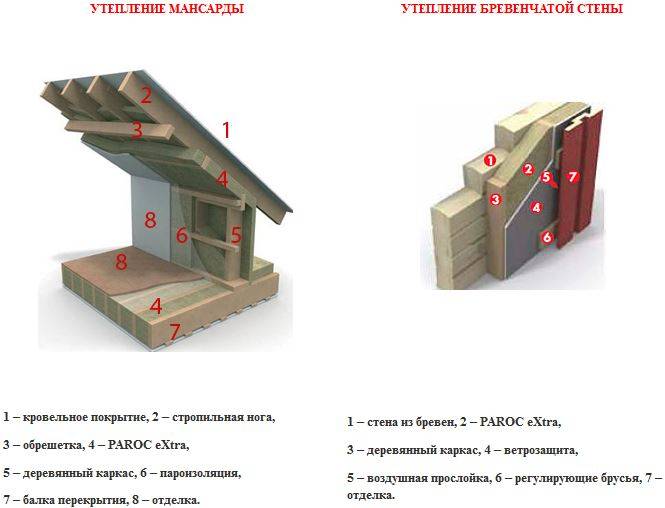 УТЕПЛЕНИЕ МАНСАРДЫ

2
3
1
4
8
6
5
8
4
7

1 – кровельное покрытие, 2 – стропильная нога,

3 – обрешетка, 4 – PAROC eXtra,

5 – деревянный каркас, 6 – пароизоляция,

7 – балка перекрытия, 8 – отделка.

УТЕПЛЕНИЕ БРЕВЕНЧАТОЙ СТЕНЫ

1
2
5
7
3
4
6

1 – стена из бревен, 2 – PAROC eXtra,

3 – деревянный каркас, 4 – ветрозащита,

5 – воздушная прослойка, 6 – регулирующие брусья, 7 – отделка.