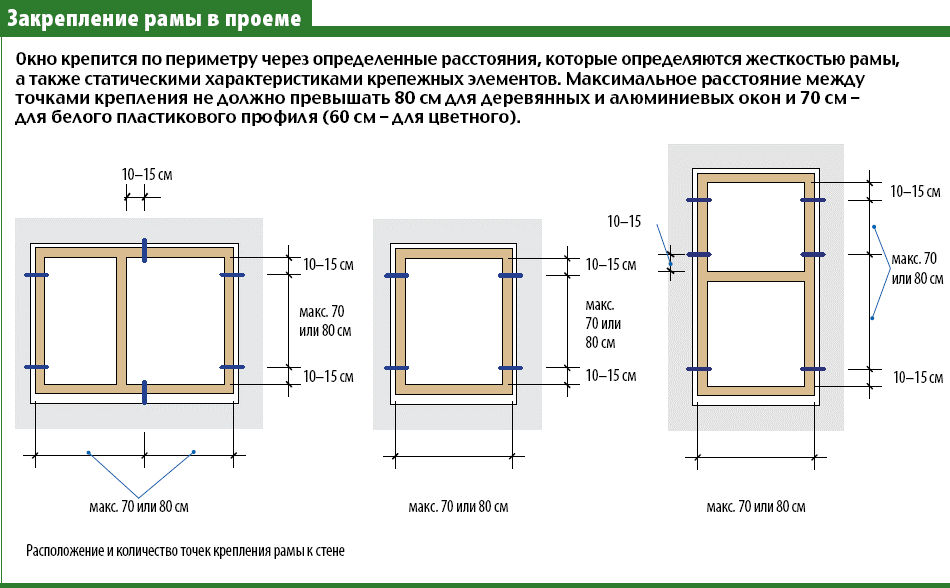 Закрепление рамы в проеме

Окно крепится по периметру через определенные расстояния, которые определяются жесткостью рамы, а также статическими характеристиками крепежных элементов. Максимальное расстояние между точками крепления не должно превышать 80 см для деревянных и алюминиевых окон и 70 см – для белого пластикового профиля (60 см – для цветного).

10–15 см

10–15 см

макс. 70 или 80 см

10–15 см

макс. 70 или 80 см

10–15 см

макс. 70 или 80 см

10–15 см

макс. 70 или 80 см

10–15

10–15 см

макс. 70 или 80 см

10–15 см

макс. 70 или 80 см

Расположение и количество точек крепления рамы к стене