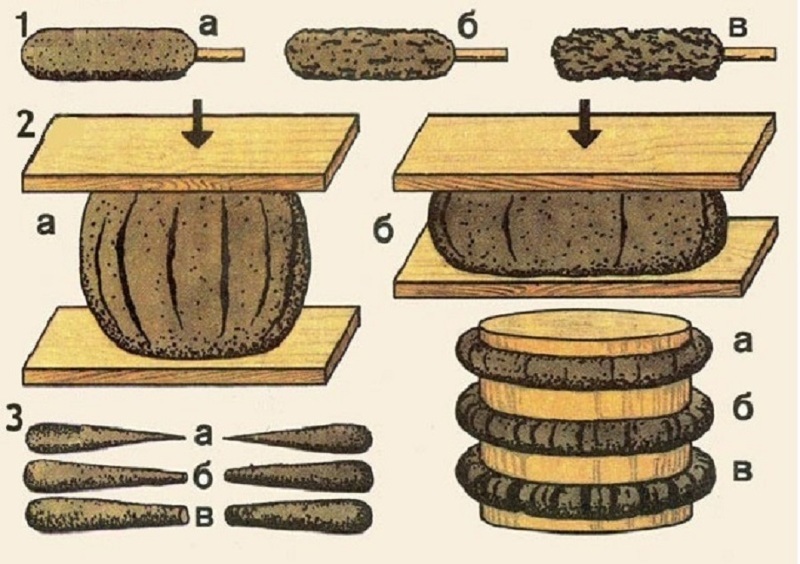 1 а б в
2
а
б
а
б
в
3 а
б
в