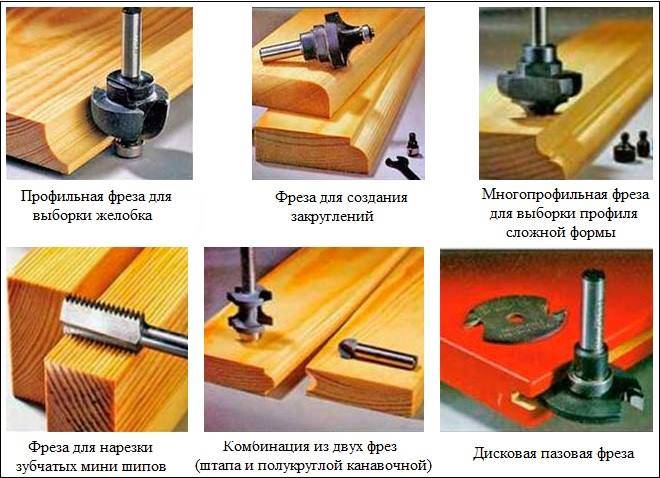 Профильная фреза для выборки желобка

Фреза для создания закруглений

Многопрофильная фреза для выборки профиля сложной формы

Фреза для нарезки зубчатых мини шипов

Комбинация из двух фрез (штапа и полукруглой канавочной)

Дисковая пазовая фреза