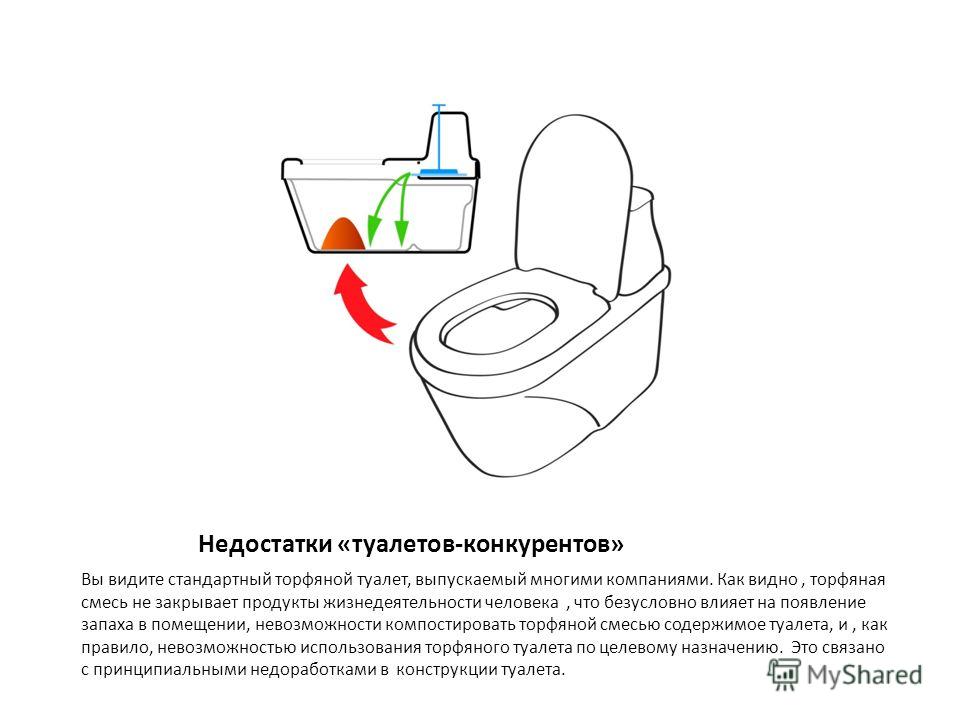 Недостатки «туалетов-конкурентов»

Вы видите стандартный торфяной туалет, выпускаемый многими компаниями. Как видно , торфяная смесь не закрывает продукты жизнедеятельности человека , что безусловно влияет на появление запаха в помещении, невозможности компостировать торфяной смесью содержимое туалета, и , как правило, невозможностью использования торфяного туалета по целевому назначению. Это связано с принципиальными недоработками в конструкции туалета.

MyShared