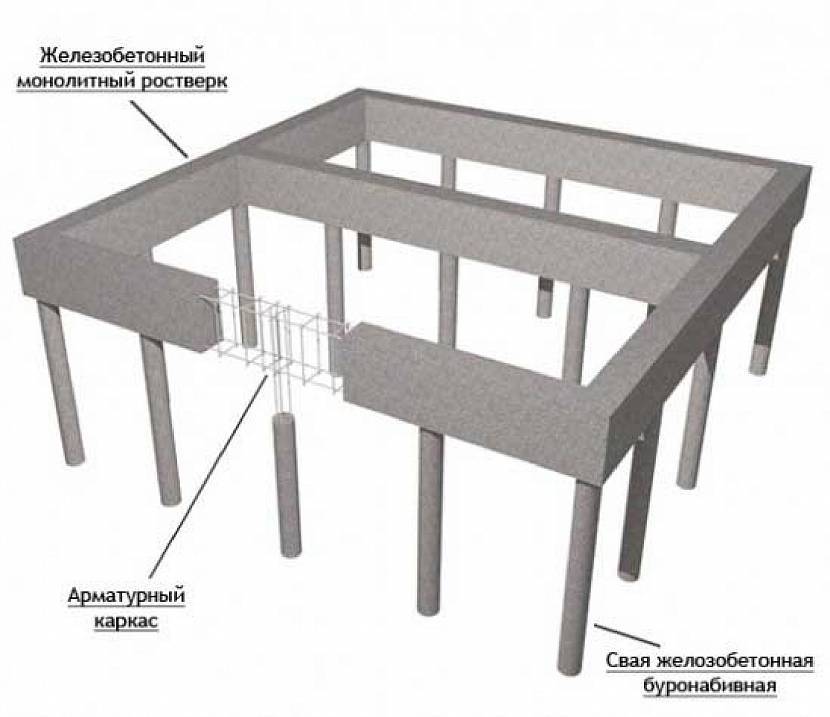 Железобетонный монолитный ростверк

Арматурный каркас

Свая железобетонная буронабивная