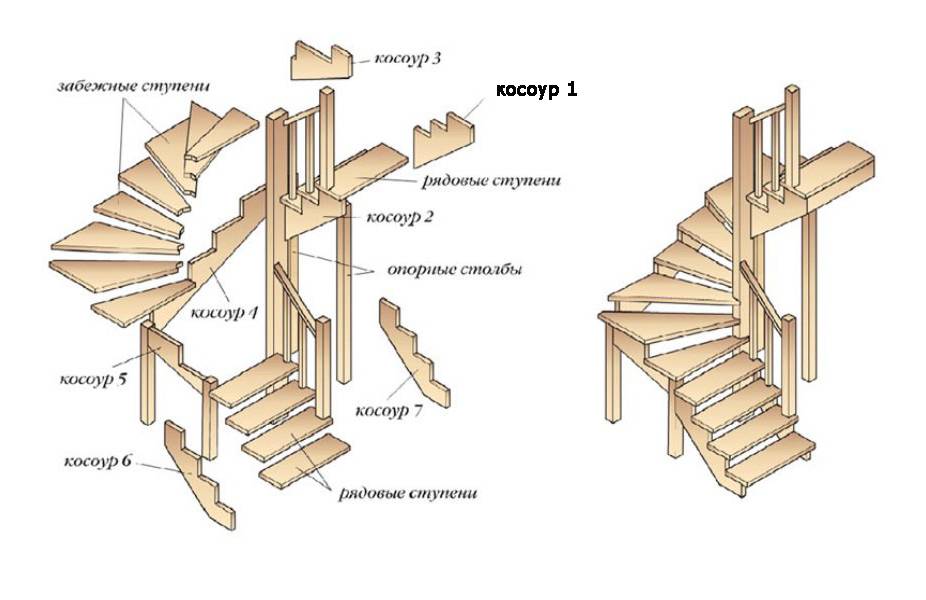 косоур 3
забежные ступени
косоур 1
рядовые ступени
косоур 2
опорные столбы
косоур 4
косоур 5
косоур 7
косоур 6
рядовые ступени