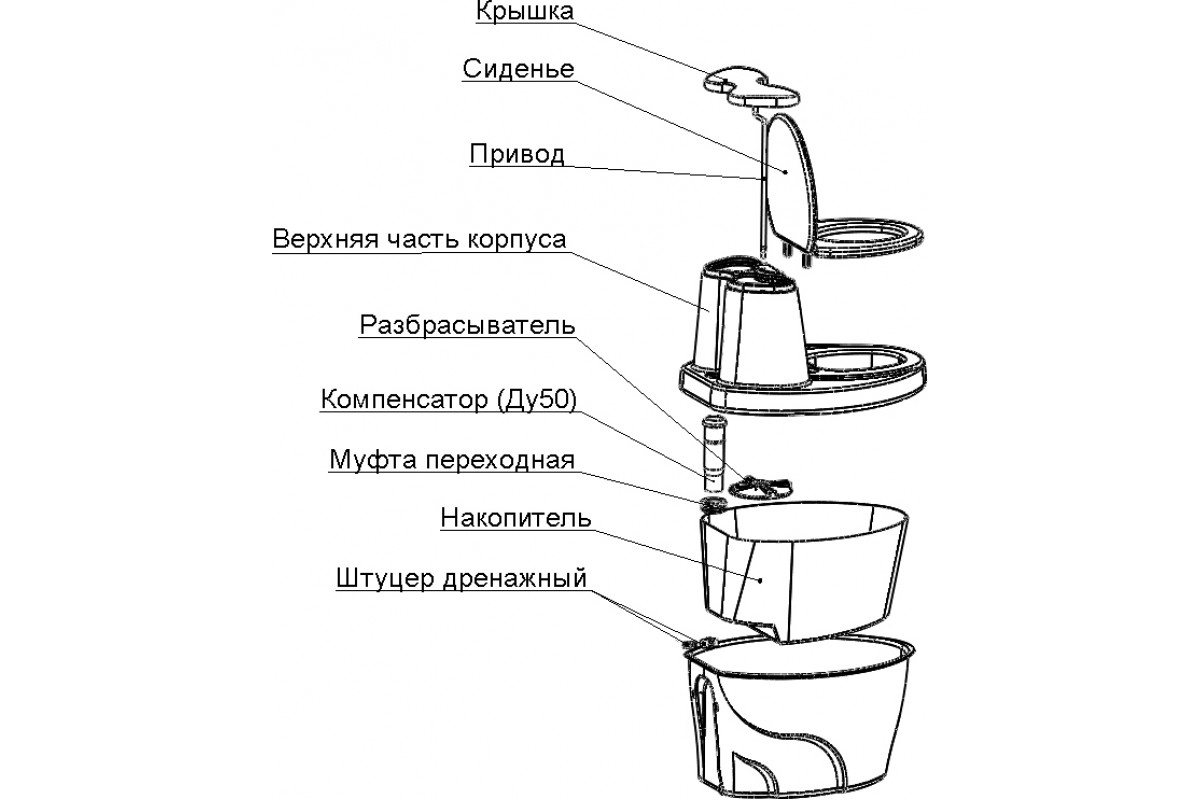 Крышка
Сиденье
Привод
Верхняя часть корпуса
Разбрасыватель
Компенсатор (Ду50)
Муфта переходная
Накопитель
Штуцер дренажный