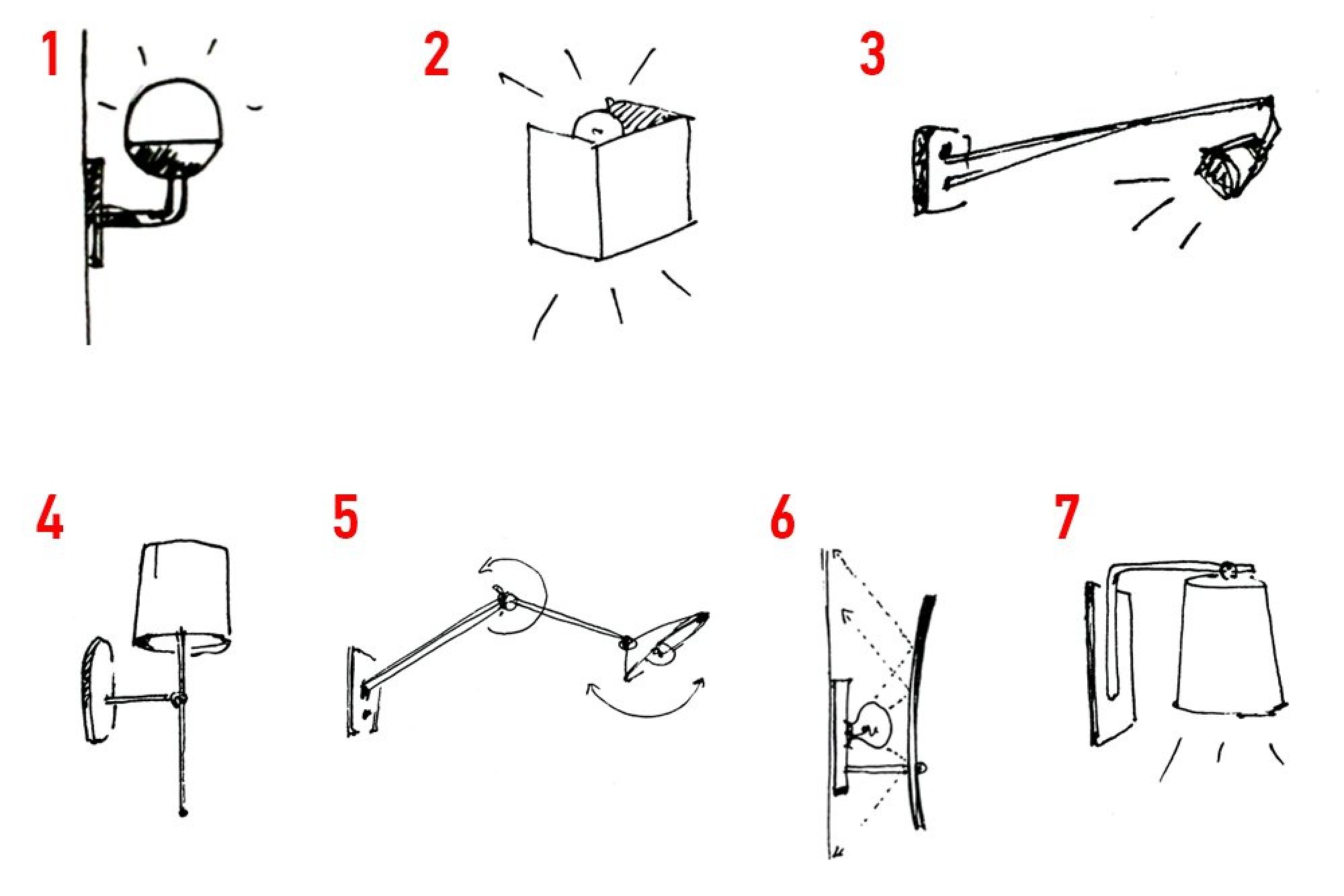 1

2

3

4

5

6

7