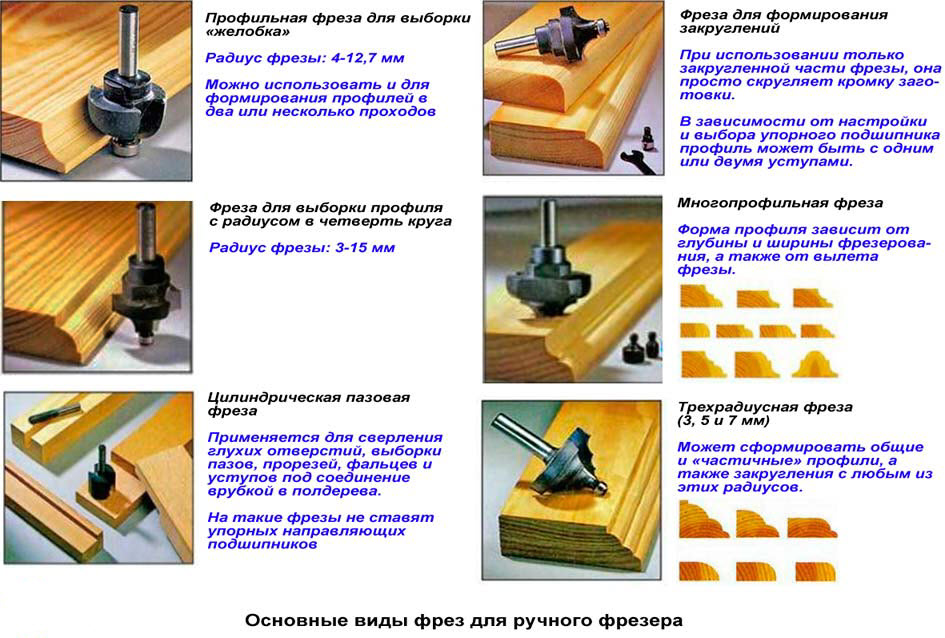 Профильная фреза для выборки «желобка»

Радиус фрезы: 4-12,7 мм

Можно использовать и для формирования профилей в два или несколько проходов

Фреза для выборки профиля с радиусом в четверть круга

Радиус фрезы: 3-15 мм

Цилиндрическая пазовая фреза

Применяется для сверления глухих отверстий, выборки пазов, прорезей, фальцев и уступов под соединение врубкой в полдерева.

На такие фрезы не ставят упорных направляющих подшипников

Фреза для формирования закруглений

При использовании только закругленной части фрезы, она просто скругляет кромку заготовки.

В зависимости от настройки и выбора упорного подшипника профиль может быть с одним или двумя уступами.

Многопрофильная фреза

Форма профиля зависит от глубины и ширины фрезерования, а также от вылета фрезы.

Трехрадиусная фреза (3, 5 и 7 мм)

Может сформировать общие и «частичные» профили, а также закругления с любым из этих радиусов.

Основные виды фрез для ручного фрезера