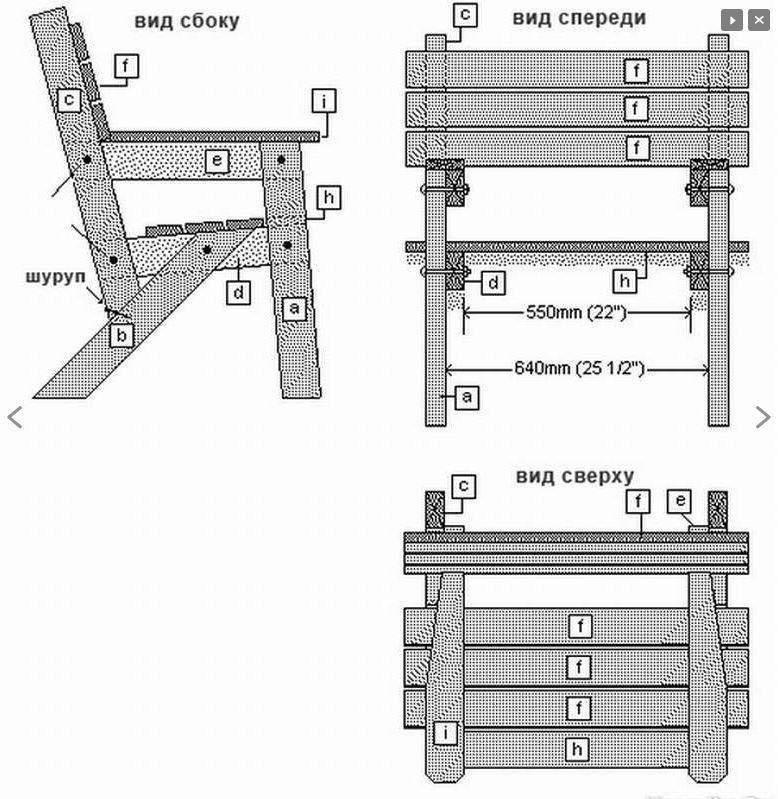 вид сбоку

f
c
i
e
h
шуруп
d
a
b

вид спереди

c
f
f
f
d
h
550mm (22")
640mm (25 1/2")
a

вид сверху

c
f
e
f
f
f
i
h