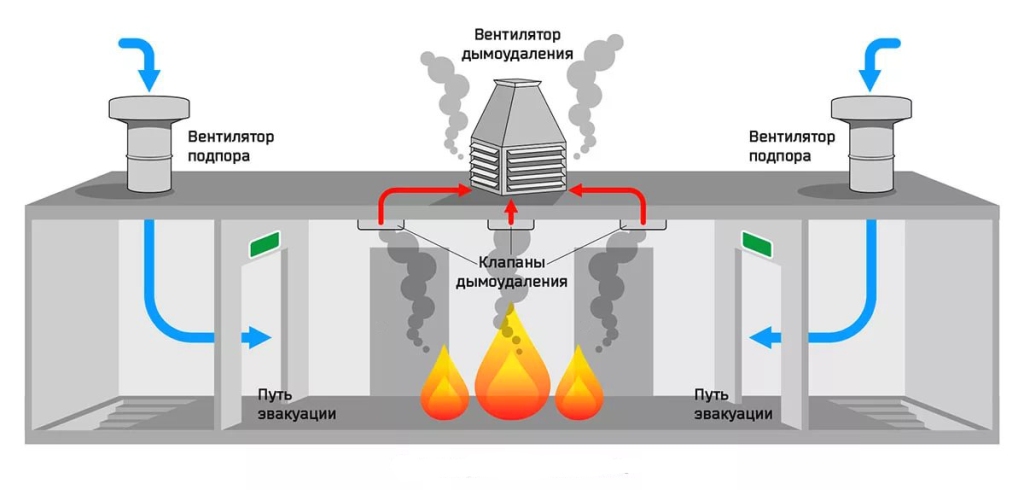 Вентилятор дымоудаления

Вентилятор подпора

Вентилятор подпора

Клапаны дымоудаления

Путь эвакуации

Путь эвакуации