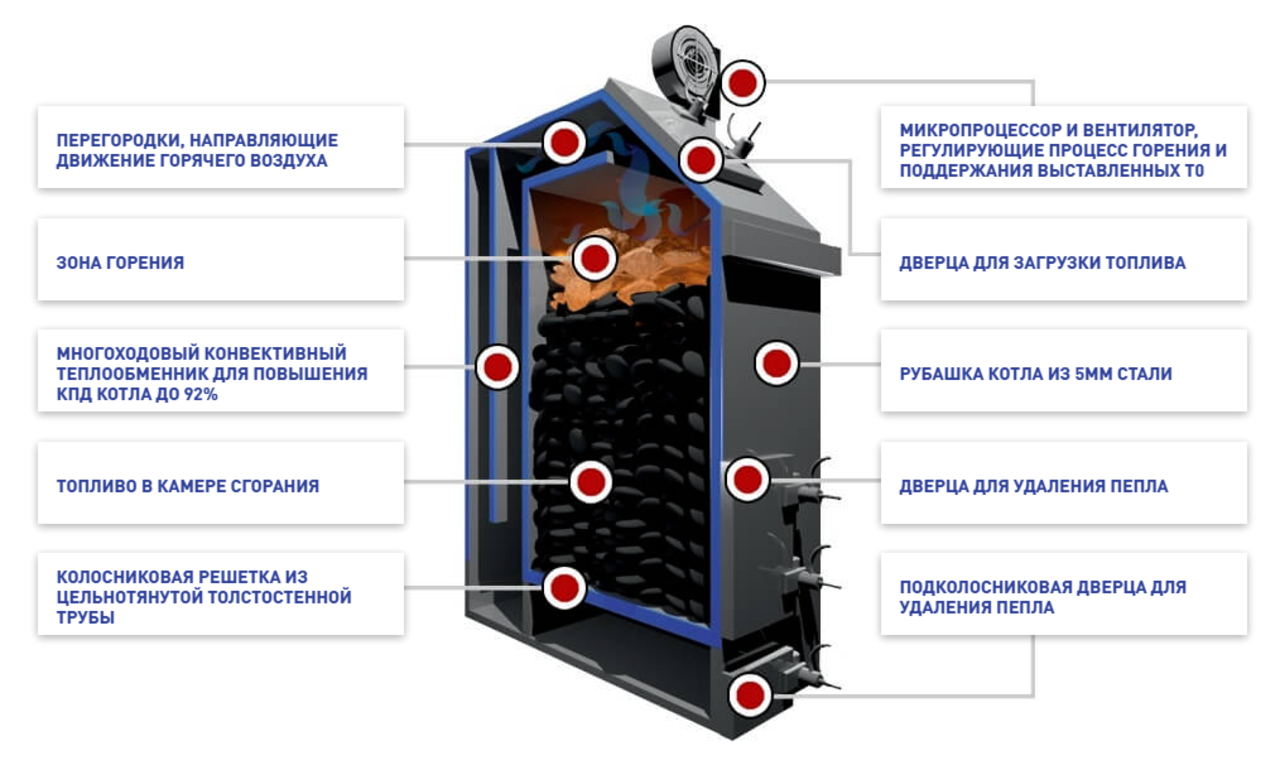 ПЕРЕГОРОДКИ, НАПРАВЛЯЮЩИЕ ДВИЖЕНИЕ ГОРЯЧЕГО ВОЗДУХА

ЗОНА ГОРЕНИЯ

МНОГОХОДОВЫЙ КОНВЕКТИВНЫЙ ТЕПЛООБМЕННИК ДЛЯ ПОВЫШЕНИЯ КПД КОТЛА ДО 92%

ТОПЛИВО В КАМЕРЕ СГОРАНИЯ

КОЛОСНИКОВАЯ РЕШЕТКА ИЗ ЦЕЛЬНОТЯНУТОЙ ТОЛСТОСТЕННОЙ ТРУБЫ

МИКРОПРОЦЕССОР И ВЕНТИЛЯТОР, РЕГУЛИРУЮЩИЕ ПРОЦЕСС ГОРЕНИЯ И ПОДДЕРЖАНИЯ ВЫСТАВЛЕННЫХ Т0

ДВЕРЦА ДЛЯ ЗАГРУЗКИ ТОПЛИВА

РУБАШКА КОТЛА ИЗ 5ММ СТАЛИ

ДВЕРЦА ДЛЯ УДАЛЕНИЯ ПЕПЛА

ПОДКОЛОСНИКОВАЯ ДВЕРЦА ДЛЯ УДАЛЕНИЯ ПЕПЛА