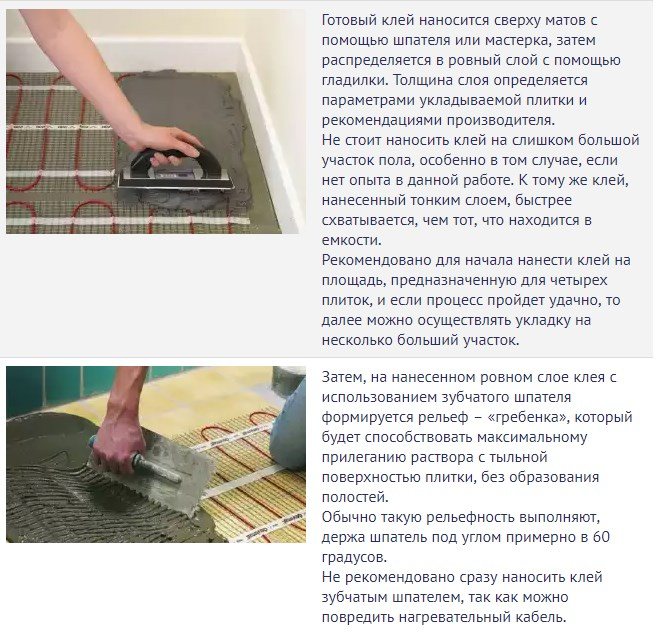 Готовый клей наносится сверху матов с помощью шпателя или мастерка, затем распределяется в ровный слой с помощью гладилки. Толщина слоя определяется параметрами укладываемой плитки и рекомендациями производителя.
Не стоит наносить клей на слишком большой участок пола, особенно в том случае, если нет опыта в данной работе. К тому же клей, нанесенный тонким слоем, быстрее схватывается, чем тот, что находится в емкости.
Рекомендовано для начала нанести клей на площадь, предназначенную для четырех плиток, и если процесс пройдет удачно, то далее можно осуществлять укладку на несколько больший участок.

Затем, на нанесенном ровном слое клея с использованием зубчатого шпателя формируется рельеф – «гребенка», который будет способствовать максимальному прилеганию раствора с тыльной поверхностью плитки, без образования полостей.
Обычно такую рельефность выполняют, держа шпатель под углом примерно в 60 градусов.
Не рекомендовано сразу наносить клей зубчатым шпателем, так как можно повредить нагревательный кабель.