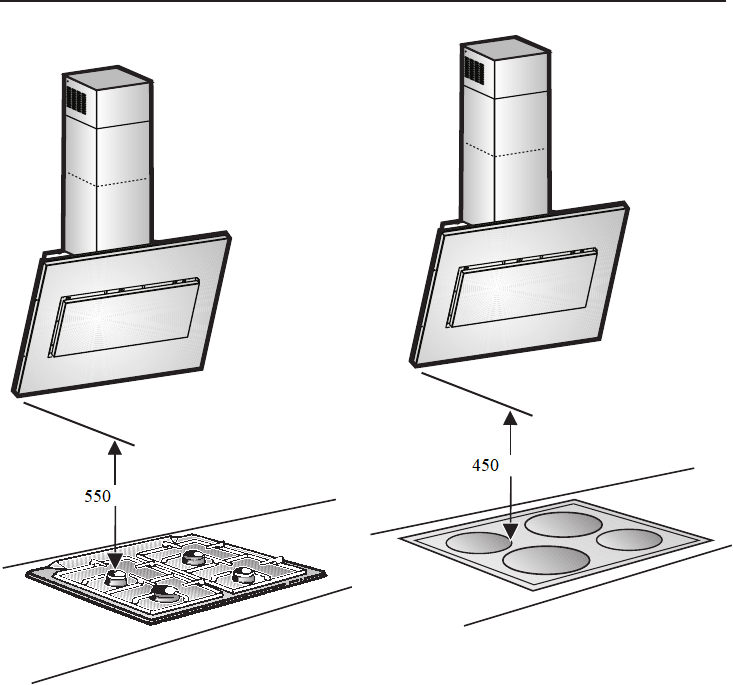 550

450