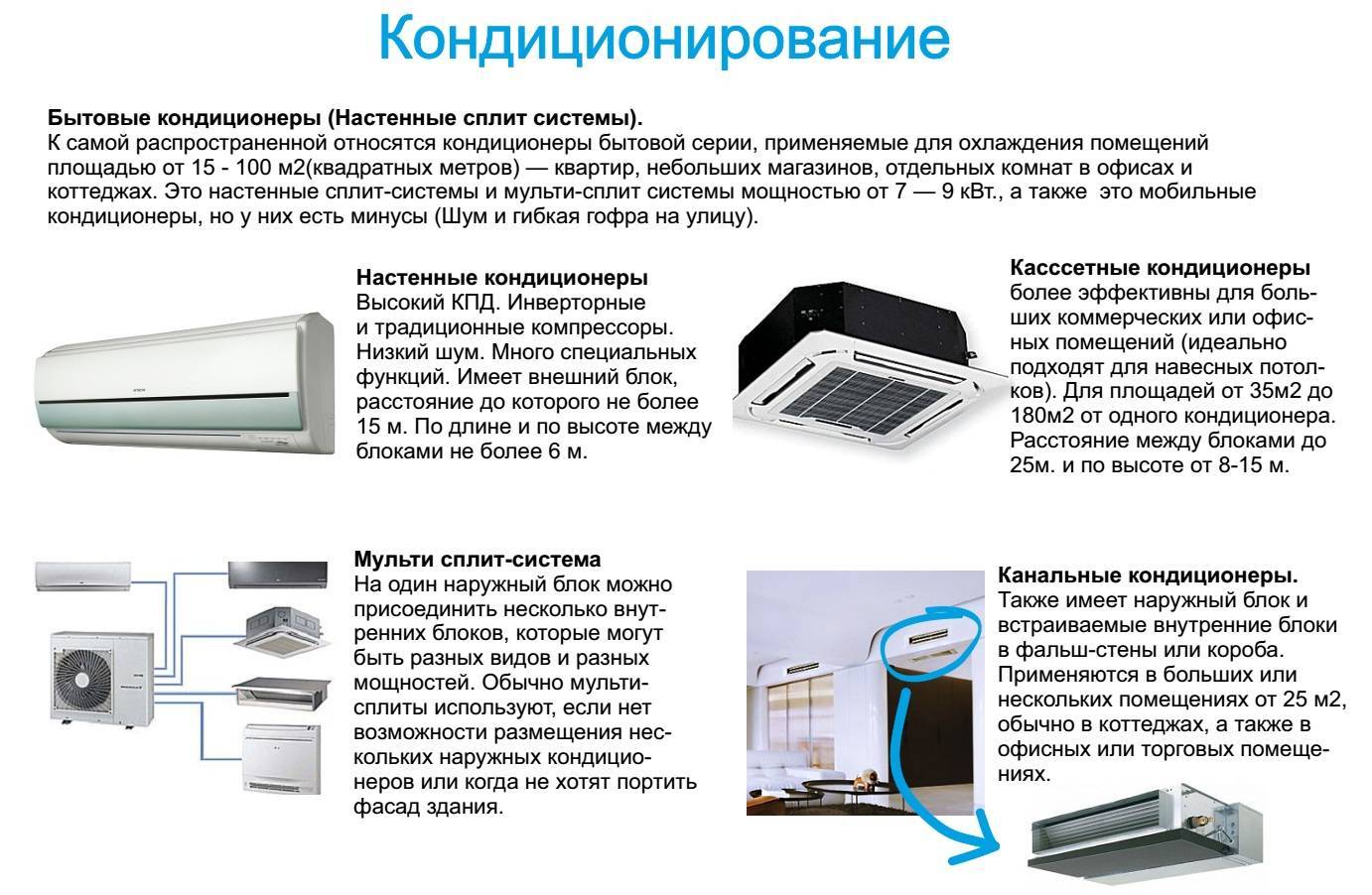 Кондиционирование

Бытовые кондиционеры (Настенные сплит системы).
К самой распространенной относятся кондиционеры бытовой серии, применяемые для охлаждения помещений площадью от 15 - 100 м2(квадратных метров) — квартир, небольших магазинов, отдельных комнат в офисах и коттеджах. Это настенные сплит-системы и мульти-сплит системы мощностью от 7 — 9 кВт., а также это мобильные кондиционеры, но у них есть минусы (Шум и гибкая гофра на улицу).

Настенные кондиционеры
Высокий КПД. Инверторные и традиционные компрессоры. Низкий шум. Много специальных функций. Имеет внешний блок, расстояние до которого не более 15 м. По длине и по высоте между блоками не более 6 м.

Касссетные кондиционеры
более эффективны для больших коммерческих или офисных помещений (идеально подходят для навесных потолков). Для площадей от 35м2 до 180м2 от одного кондиционера. Расстояние между блоками до 25м. и по высоте от 8-15 м.

Мульти сплит-система
На один наружный блок можно присоединить несколько внутренних блоков, которые могут быть разных видов и разных мощностей. Обычно мульти-сплиты используют, если нет возможности размещения нескольких наружных кондиционеров или когда не хотят портить фасад здания.

Канальные кондиционеры.
Также имеет наружный блок и встраиваемые внутренние блоки в фальш-стены или короба. Применяются в больших или нескольких помещениях от 25 м2, обычно в коттеджах, а также в офисных или торговых помещениях.