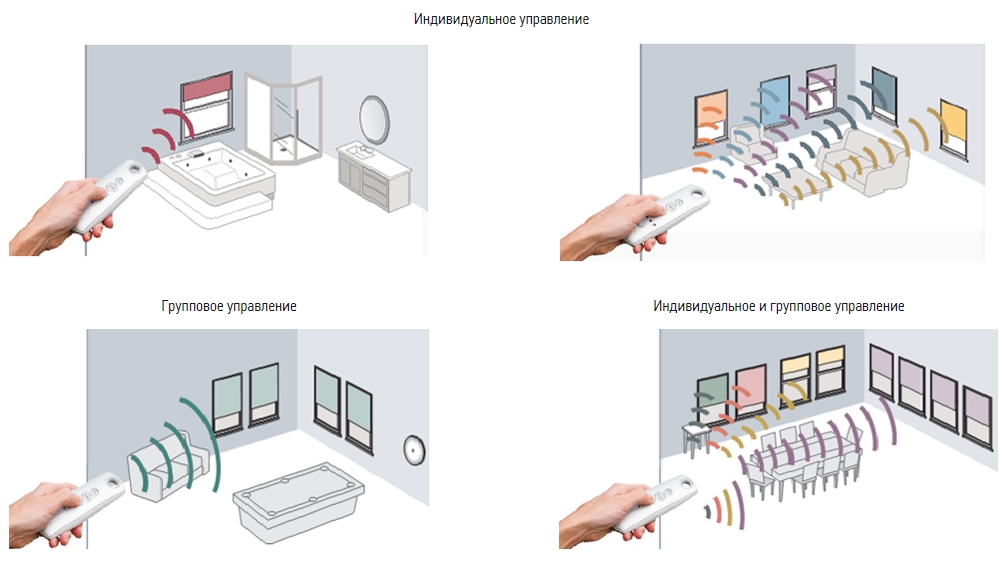 Индивидуальное управление

Групповое управление

Индивидуальное и групповое управление