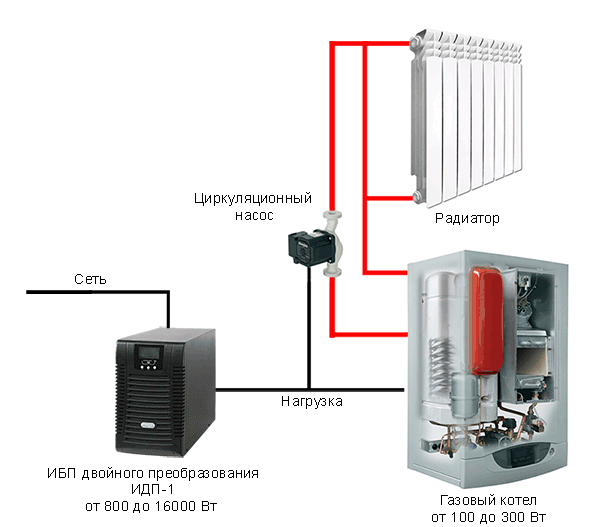 Циркуляционный насос

Радиатор

Сеть

Нагрузка

ИБП двойного преобразования
ИДП-1
от 800 до 16000 Вт

Газовый котел
от 100 до 300 Вт