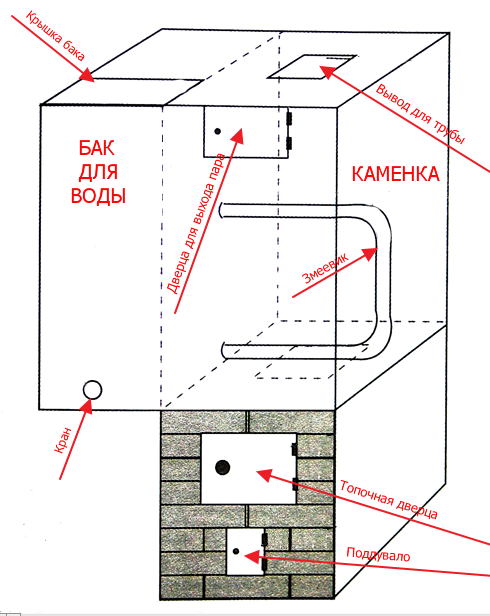 Крышка бака

Вывод для трубы

БАК ДЛЯ ВОДЫ

Дверца для выхода пара

КАМЕНКА

Змеевик

Кран

Топочная дверца

Поддувало