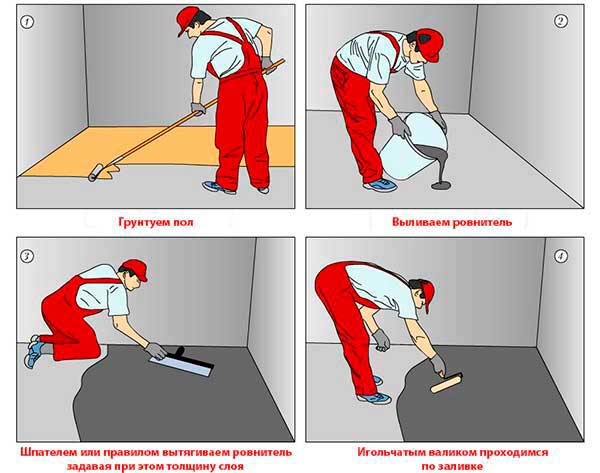 1

Грунтуем пол

2

Выливаем ровнитель

3

Шпателем или правилом вытягиваем ровнитель задавая при этом толщину слоя

4

Игольчатым валиком проходимся по заливке