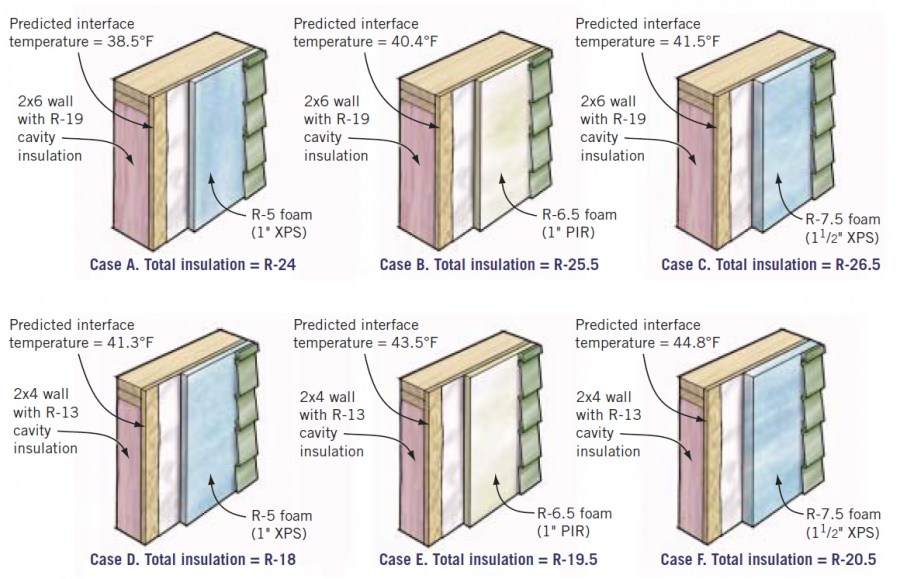 Predicted interface temperature = 38.5°F

2x6 wall with R-19 cavity insulation

R-5 foam (1" XPS)

Case A. Total insulation = R-24

Predicted interface temperature = 40.4°F

2x6 wall with R-19 cavity insulation

R-6.5 foam (1" PIR)

Case B. Total insulation = R-25.5

Predicted interface temperature = 41.5°F

2x6 wall with R-19 cavity insulation

R-7.5 foam ($1^1/2$" XPS)

Case C. Total insulation = R-26.5

Predicted interface temperature = 41.3°F

2x4 wall with R-13 cavity insulation

R-5 foam (1" XPS)

Case D. Total insulation = R-18

Predicted interface temperature = 43.5°F

2x4 wall with R-13 cavity insulation

R-6.5 foam (1" PIR)

Case E. Total insulation = R-19.5

Predicted interface temperature = 44.8°F

2x4 wall with R-13 cavity insulation

R-7.5 foam ($1^1/2$" XPS)

Case F. Total insulation = R-20.5