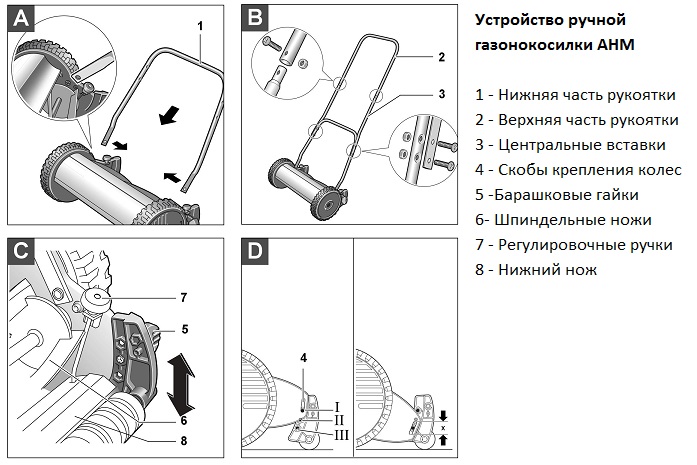 A

1

B

2

3

C

7

5

6

8

D

4

I

II

III

x

Устройство ручной газонокосилки AHM

1 - Нижняя часть рукоятки
2 - Верхняя часть рукоятки
3 - Центральные вставки
4 - Скобы крепления колес
5 -Барашковые гайки
6- Шпиндельные ножи
7 - Регулировочные ручки
8 - Нижний нож