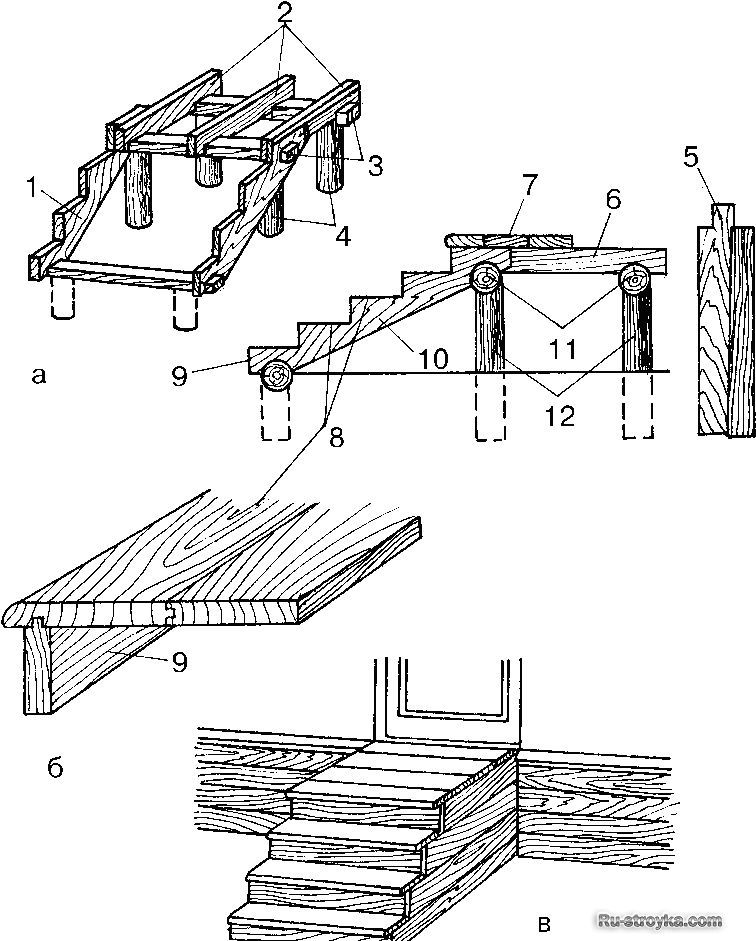 2
1
3
4
5
7
6
а
9
10
11
12
8
9
б
в
Ru-stroyka.com