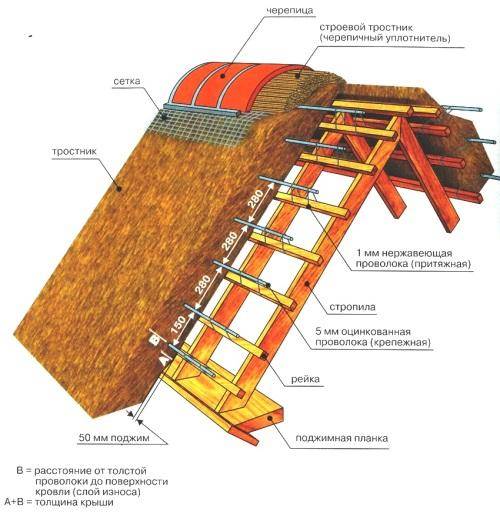 черепица

строевой тростник (черепичный уплотнитель)

сетка

тростник

280

280

280

150

B

A

1 мм нержавеющая проволока (притяжная)

стропила

5 мм оцинкованная проволока (крепежная)

рейка

50 мм поджим

поджимная планка

B = расстояние от толстой проволоки до поверхности кровли (слой износа)
A+B = толщина крыши