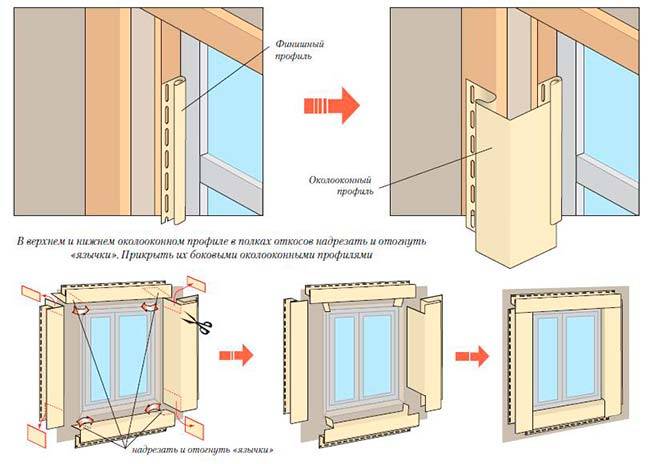 Финишный профиль

Околооконный профиль

В верхнем и нижнем околооконном профиле в полках откосов надрезать и отогнуть «язычки». Прикрыть их боковыми околооконными профилями

надрезать и отогнуть «язычки»