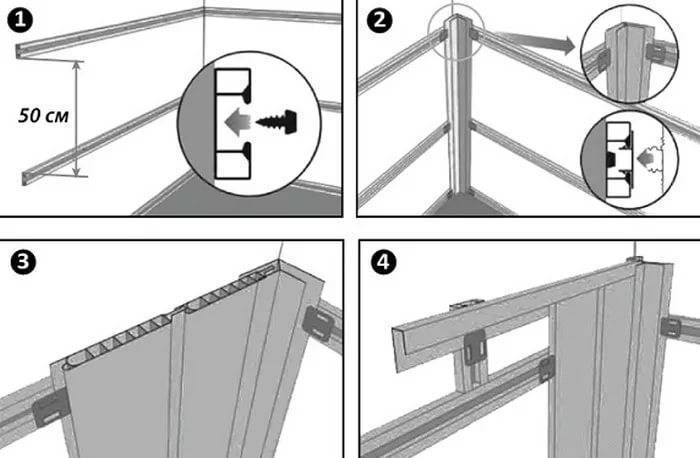 1

50 см

2

3

4