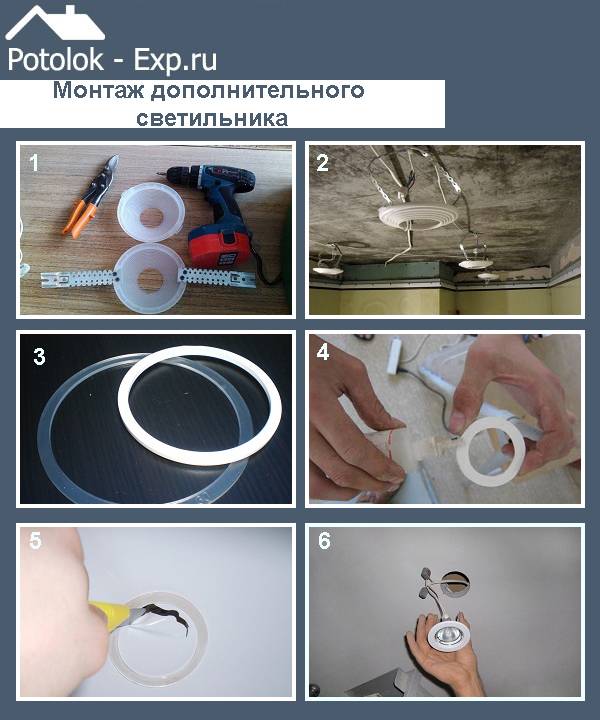 Potolok - Exp.ru

Монтаж дополнительного светильника

1

2

3

4

5

6